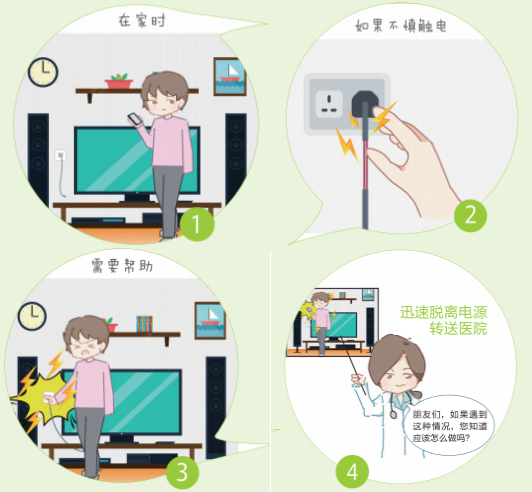 在家时

1

如果不慎触电

2

需要帮助

3

迅速脱离电源
转送医院

朋友们，如果遇到这种情况，您知道应该怎么做吗？

4